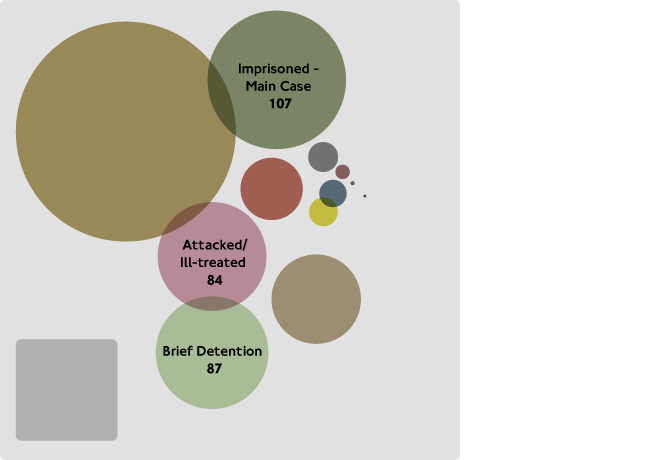 Imprisoned - Main Case
107

Attacked/ Ill-treated
84

Brief Detention
87