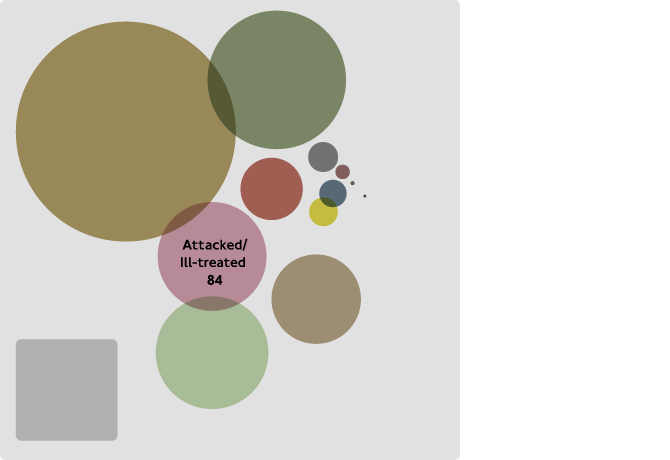 Attacked/
Ill-treated
84