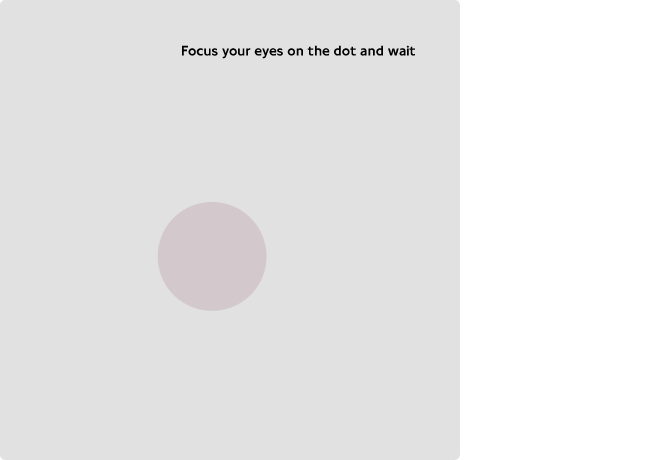 Focus your eyes on the dot and wait