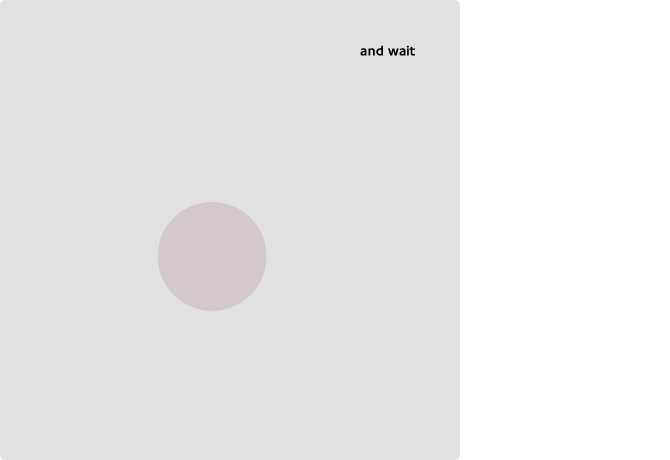 and wait