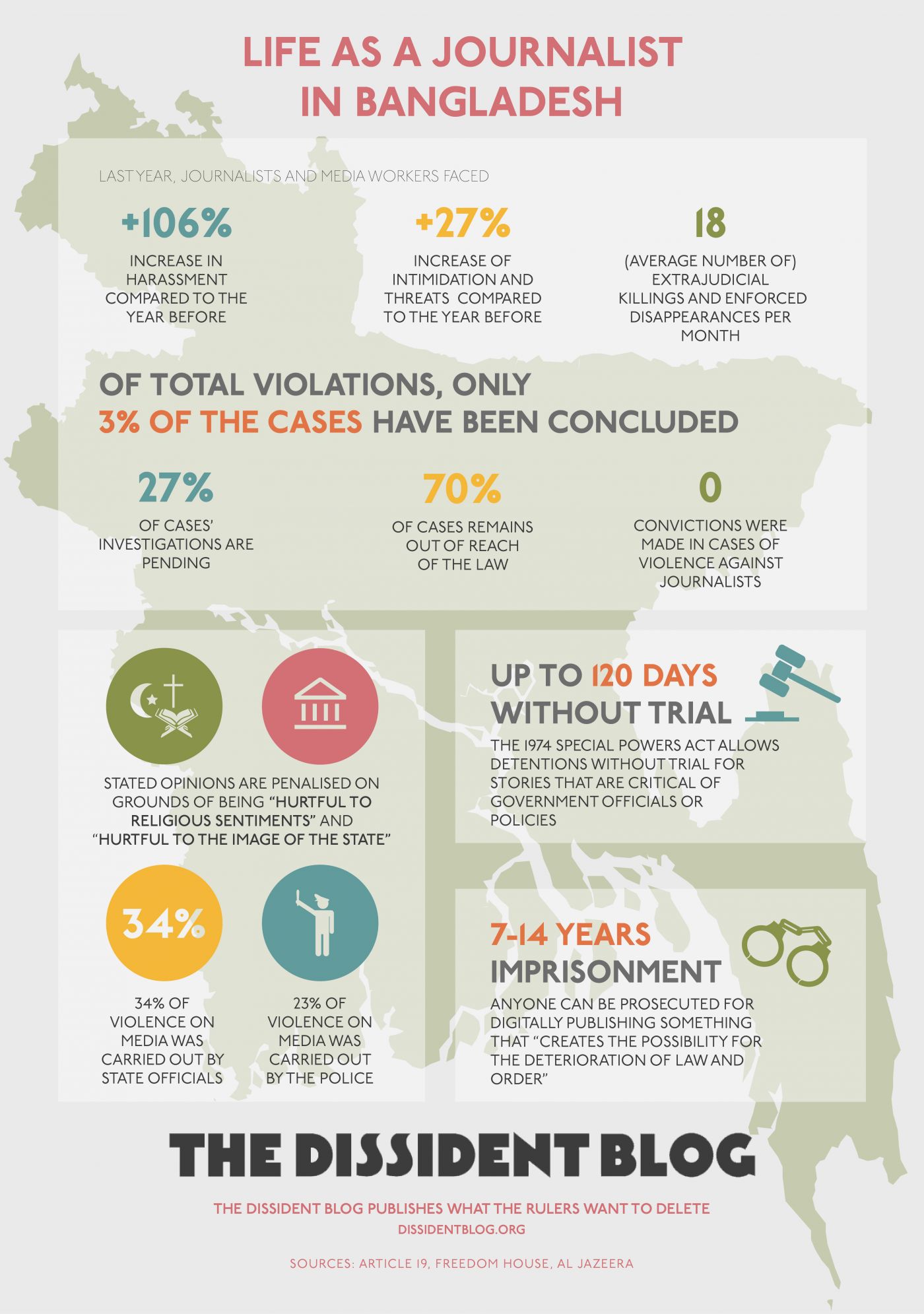 LIFE AS A JOURNALIST IN BANGLADESH

LAST YEAR, JOURNALISTS AND MEDIA WORKERS FACED

+106%
INCREASE IN HARASSMENT COMPARED TO THE YEAR BEFORE

+27%
INCREASE OF INTIMIDATION AND THREATS COMPARED TO THE YEAR BEFORE

18
(AVERAGE NUMBER OF) EXTRAJUDICIAL KILLINGS AND ENFORCED DISAPPEARANCES PER MONTH

OF TOTAL VIOLATIONS, ONLY 3% OF THE CASES HAVE BEEN CONCLUDED

27%
OF CASES' INVESTIGATIONS ARE PENDING

70%
OF CASES REMAINS OUT OF REACH OF THE LAW

0
CONVICTIONS WERE MADE IN CASES OF VIOLENCE AGAINST JOURNALISTS

STATED OPINIONS ARE PENALISED ON GROUNDS OF BEING "HURTFUL TO RELIGIOUS SENTIMENTS" AND "HURTFUL TO THE IMAGE OF THE STATE"

34%

34% OF VIOLENCE ON MEDIA WAS CARRIED OUT BY STATE OFFICIALS

23% OF VIOLENCE ON MEDIA WAS CARRIED OUT BY THE POLICE

UP TO 120 DAYS WITHOUT TRIAL
THE 1974 SPECIAL POWERS ACT ALLOWS DETENTIONS WITHOUT TRIAL FOR STORIES THAT ARE CRITICAL OF GOVERNMENT OFFICIALS OR POLICIES

7-14 YEARS IMPRISONMENT
ANYONE CAN BE PROSECUTED FOR DIGITALLY PUBLISHING SOMETHING THAT "CREATES THE POSSIBILITY FOR THE DETERIORATION OF LAW AND ORDER"

THE DISSIDENT BLOG

THE DISSIDENT BLOG PUBLISHES WHAT THE RULERS WANT TO DELETE
DISSIDENTBLOG.ORG

SOURCES: ARTICLE 19, FREEDOM HOUSE, AL JAZEERA